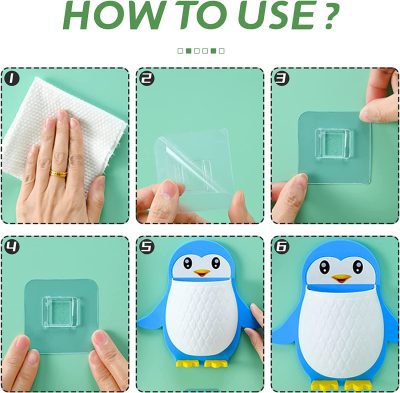 HOW TO USE ?

1

2

3

4

5

6