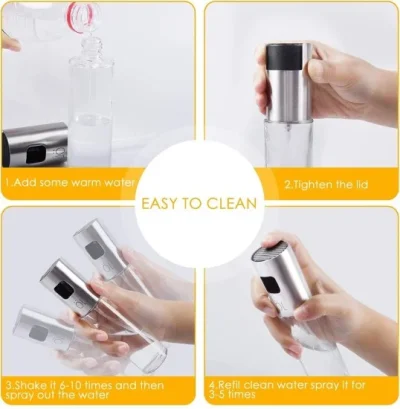 1.Add some warm water

2.Tighten the lid

EASY TO CLEAN

3.Shake it 6-10 times and then spray out the water

4.Refil clean water spray it for 3-5 times