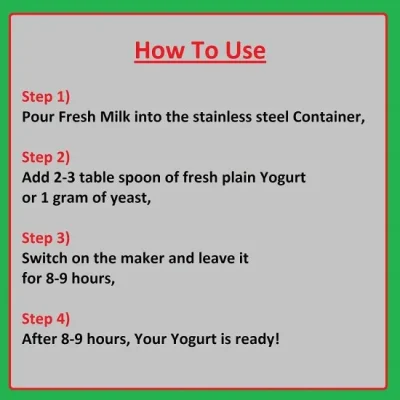 How To Use

Step 1)
Pour Fresh Milk into the stainless steel Container,

Step 2)
Add 2-3 table spoon of fresh plain Yogurt or 1 gram of yeast,

Step 3)
Switch on the maker and leave it for 8-9 hours,

Step 4)
After 8-9 hours, Your Yogurt is ready!