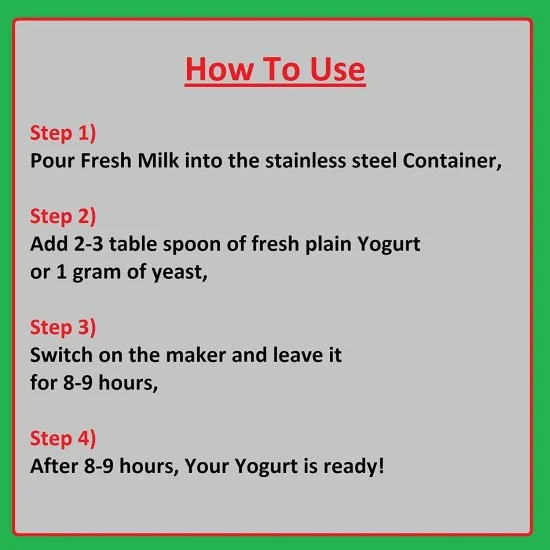 How To Use

Step 1)
Pour Fresh Milk into the stainless steel Container,

Step 2)
Add 2-3 table spoon of fresh plain Yogurt or 1 gram of yeast,

Step 3)
Switch on the maker and leave it for 8-9 hours,

Step 4)
After 8-9 hours, Your Yogurt is ready!