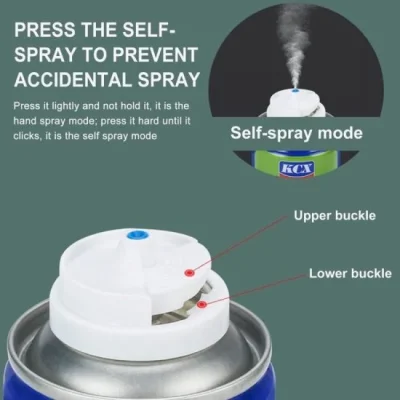 PRESS THE SELF-SPRAY TO PREVENT ACCIDENTAL SPRAY

Press it lightly and not hold it, it is the hand spray mode; press it hard until it clicks, it is the self spray mode

Self-spray mode

KCX

Upper buckle

Lower buckle