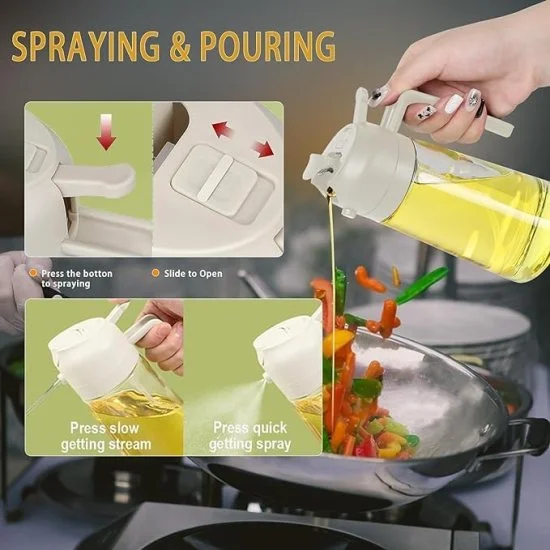 SPRAYING & POURING

Press the botton to spraying

Slide to Open

Press slow getting stream

Press quick getting spray