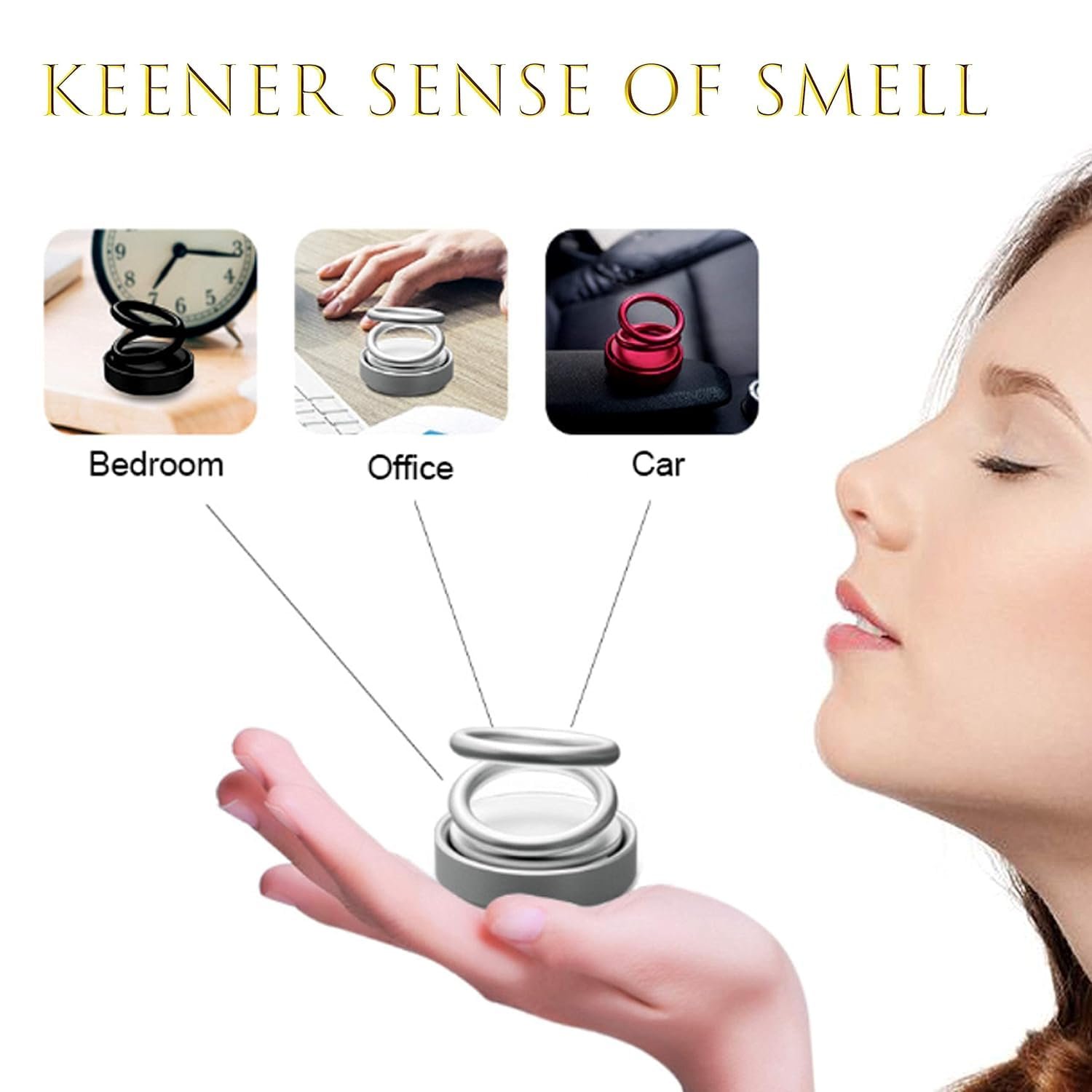 KEENER SENSE OF SMELL

9 3 8 4 7 6 5

Bedroom

Office

Car