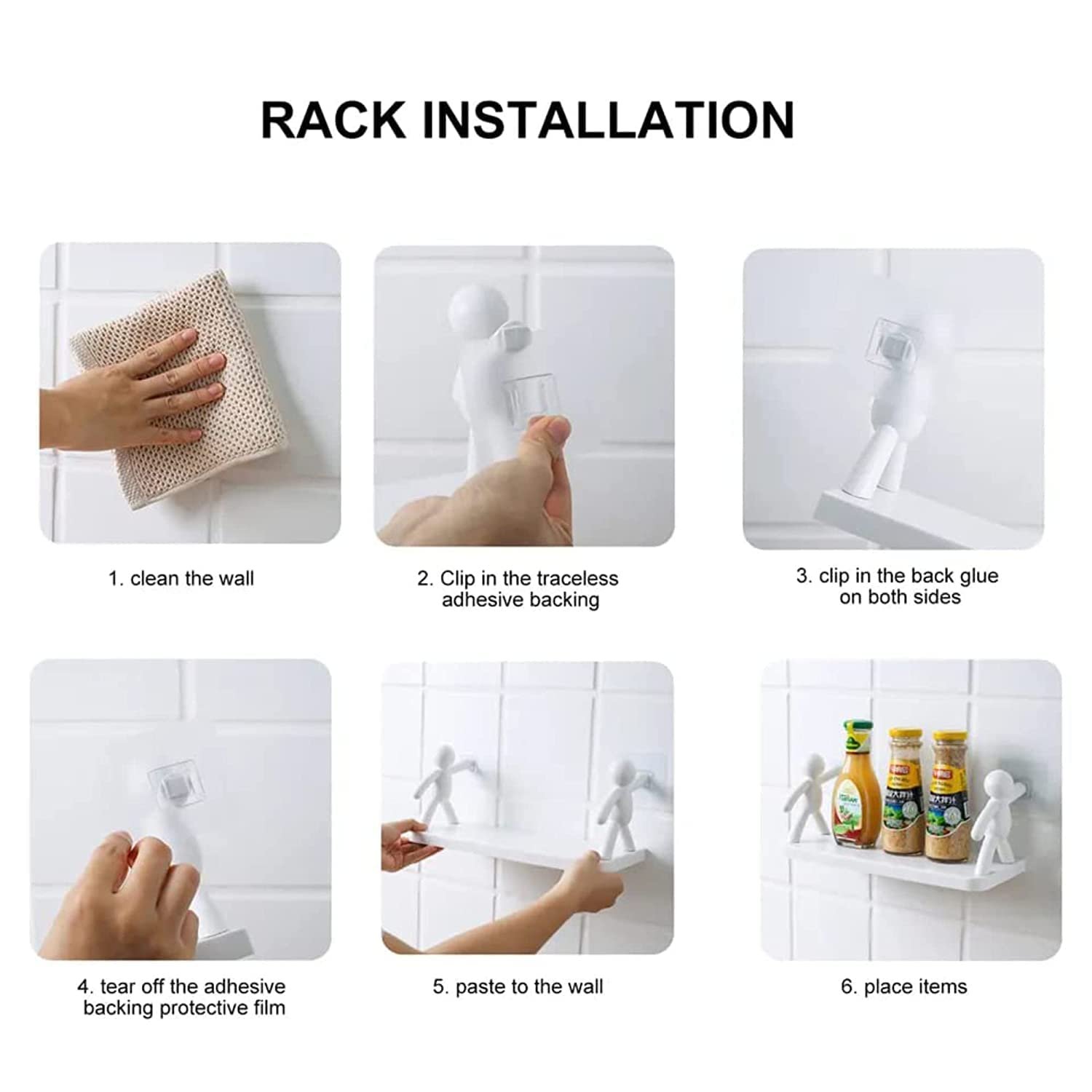 RACK INSTALLATION

1. clean the wall

2. Clip in the traceless adhesive backing

3. clip in the back glue on both sides

4. tear off the adhesive backing protective film

5. paste to the wall

6. place items