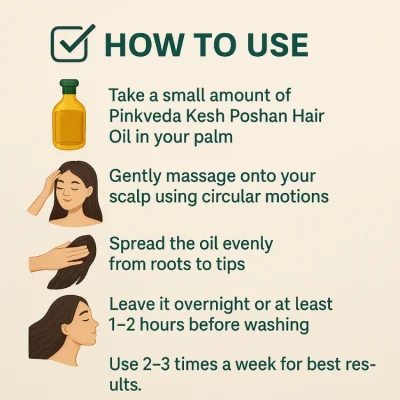 HOW TO USE

Take a small amount of Pinkveda Kesh Poshan Hair Oil in your palm

Gently massage onto your scalp using circular motions

Spread the oil evenly from roots to tips

Leave it overnight or at least 1–2 hours before washing

Use 2–3 times a week for best results.